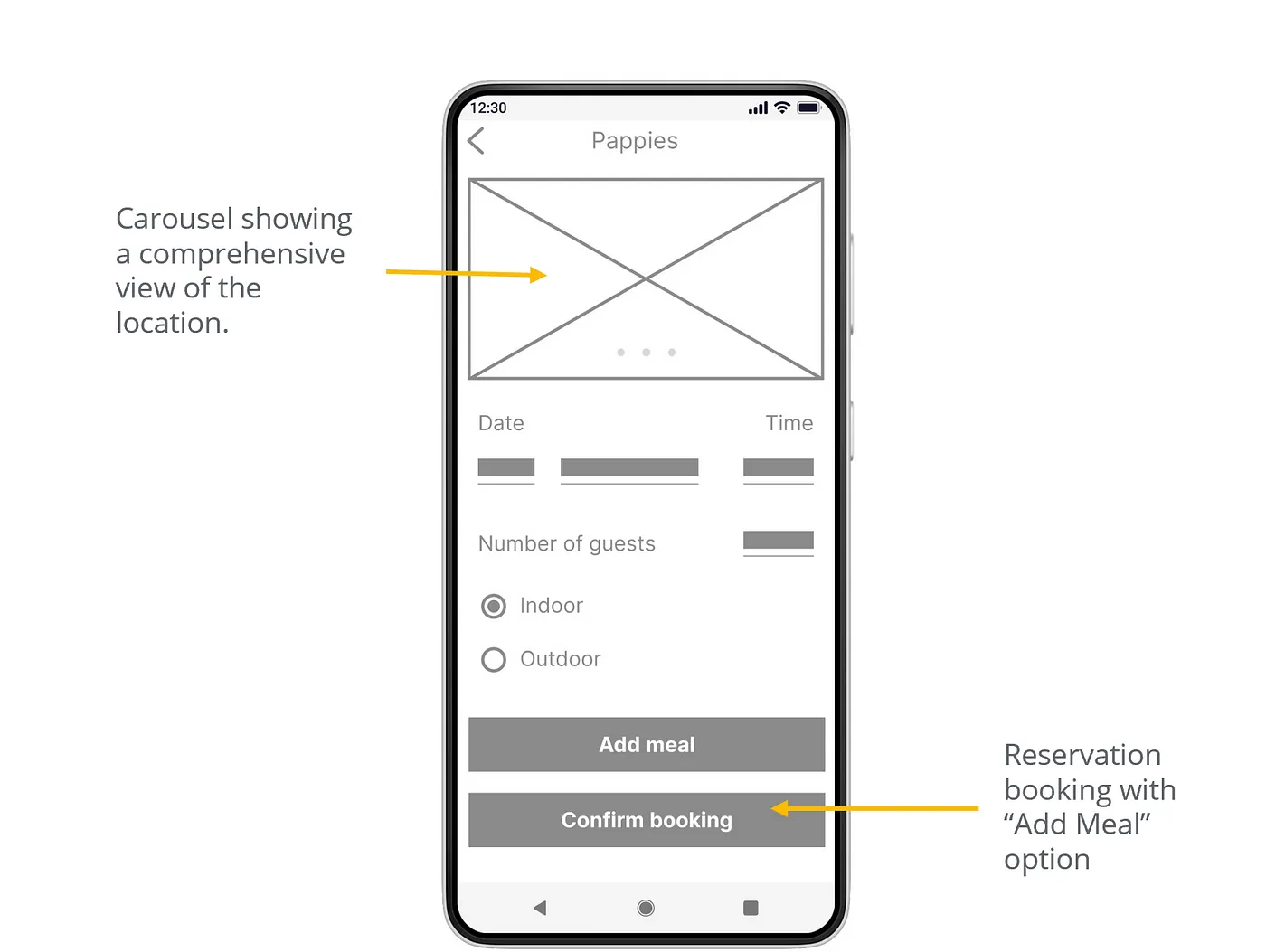 Carousel showing a comprehensive view of the location.

12:30

Pappies

Date

Time

Number of guests

Indoor

Outdoor

Add meal

Confirm booking

Reservation booking with “Add Meal” option